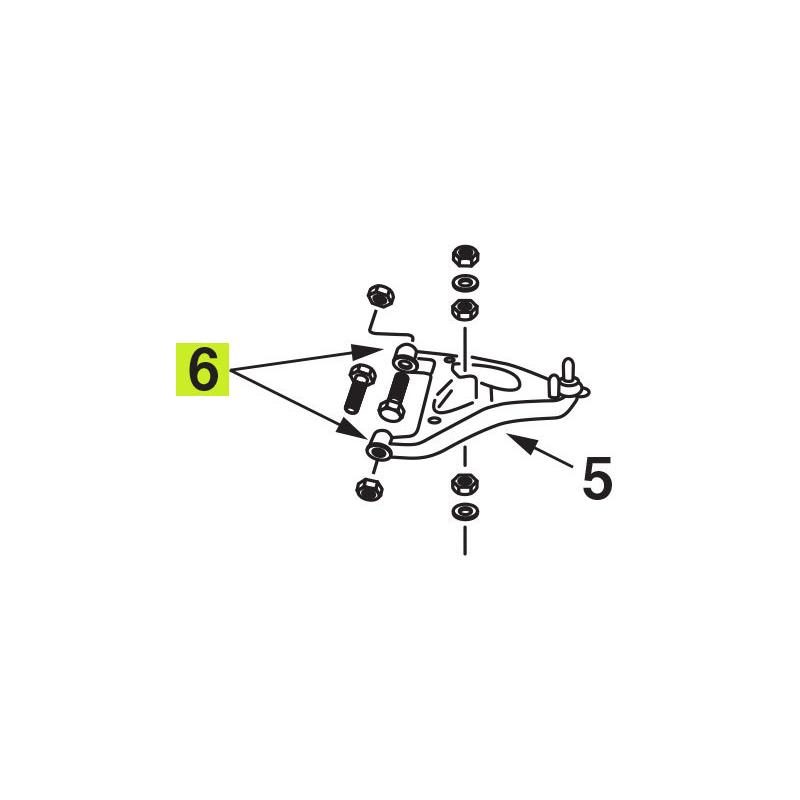 6

5