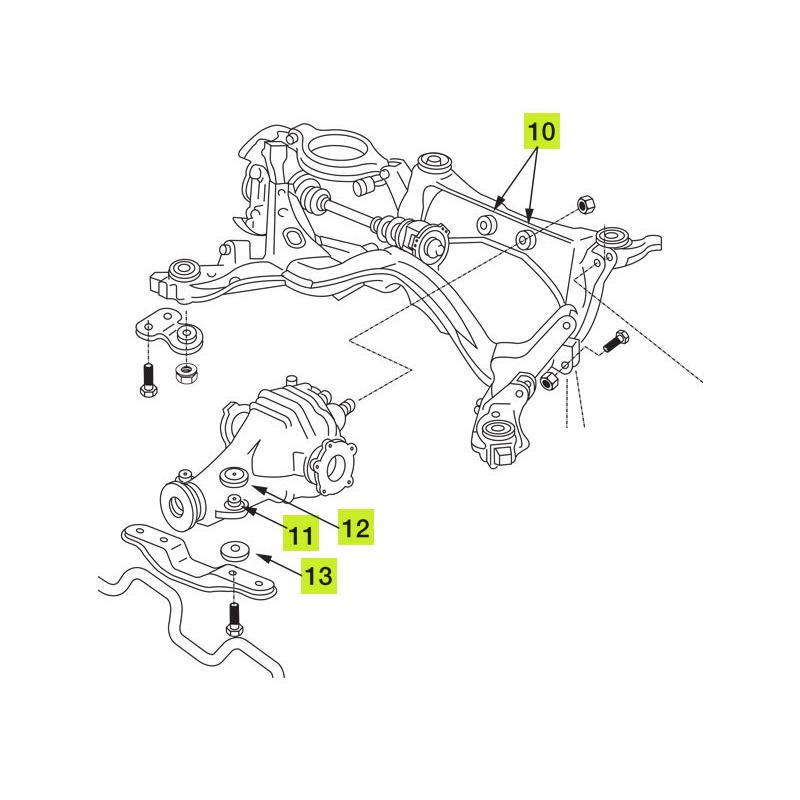 10

12

11

13