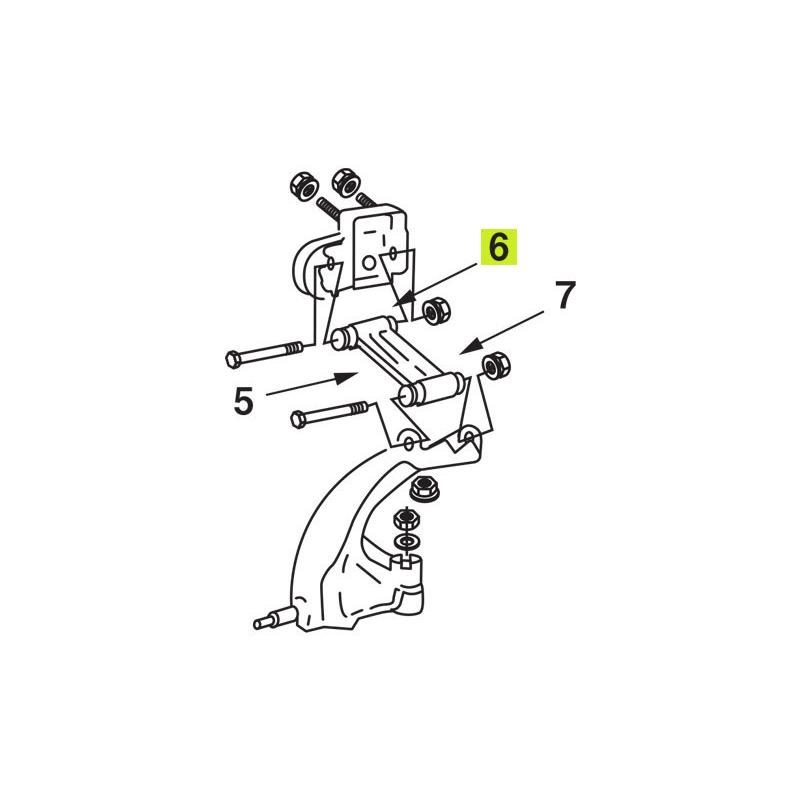 6
7
5