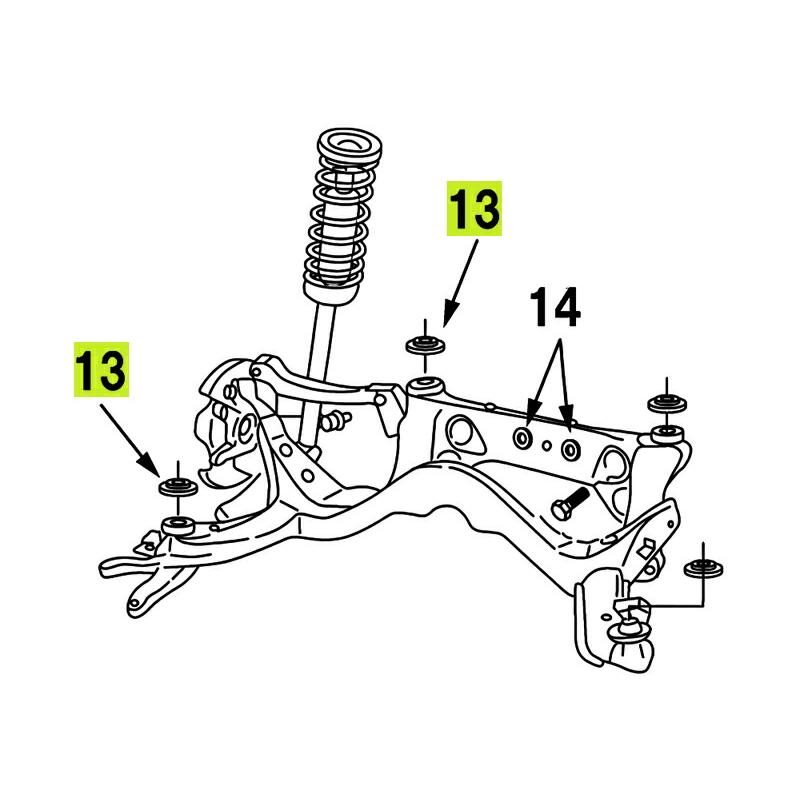 13
14
13