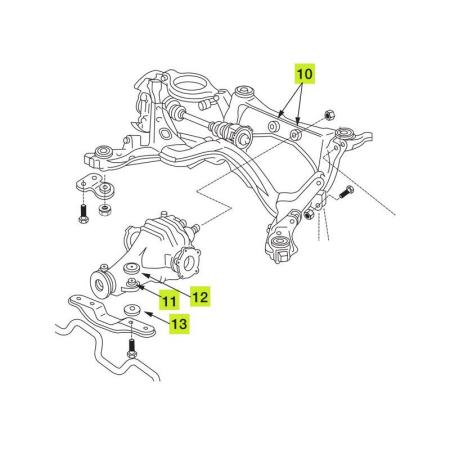 10
12
11
13