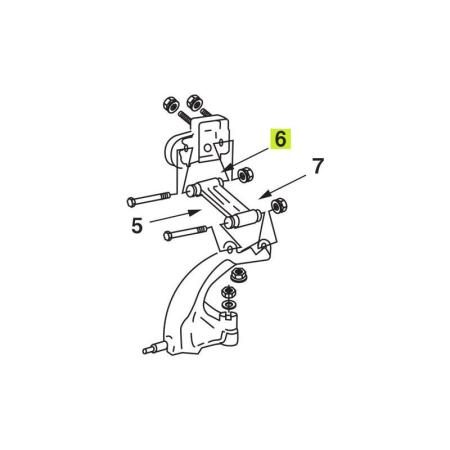 6
7
5